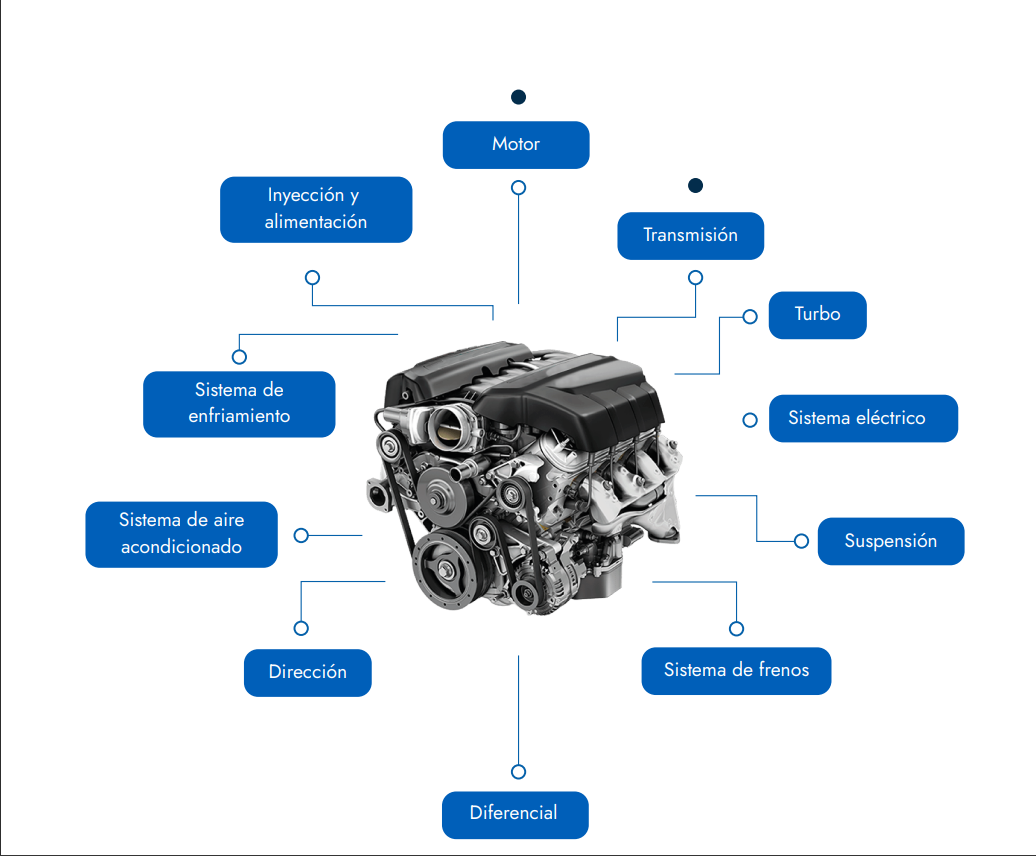 Motor

Inyección y alimentación

Transmisión

Turbo

Sistema de enfriamiento

Sistema eléctrico

Sistema de aire acondicionado

Suspensión

Dirección

Sistema de frenos

Diferencial